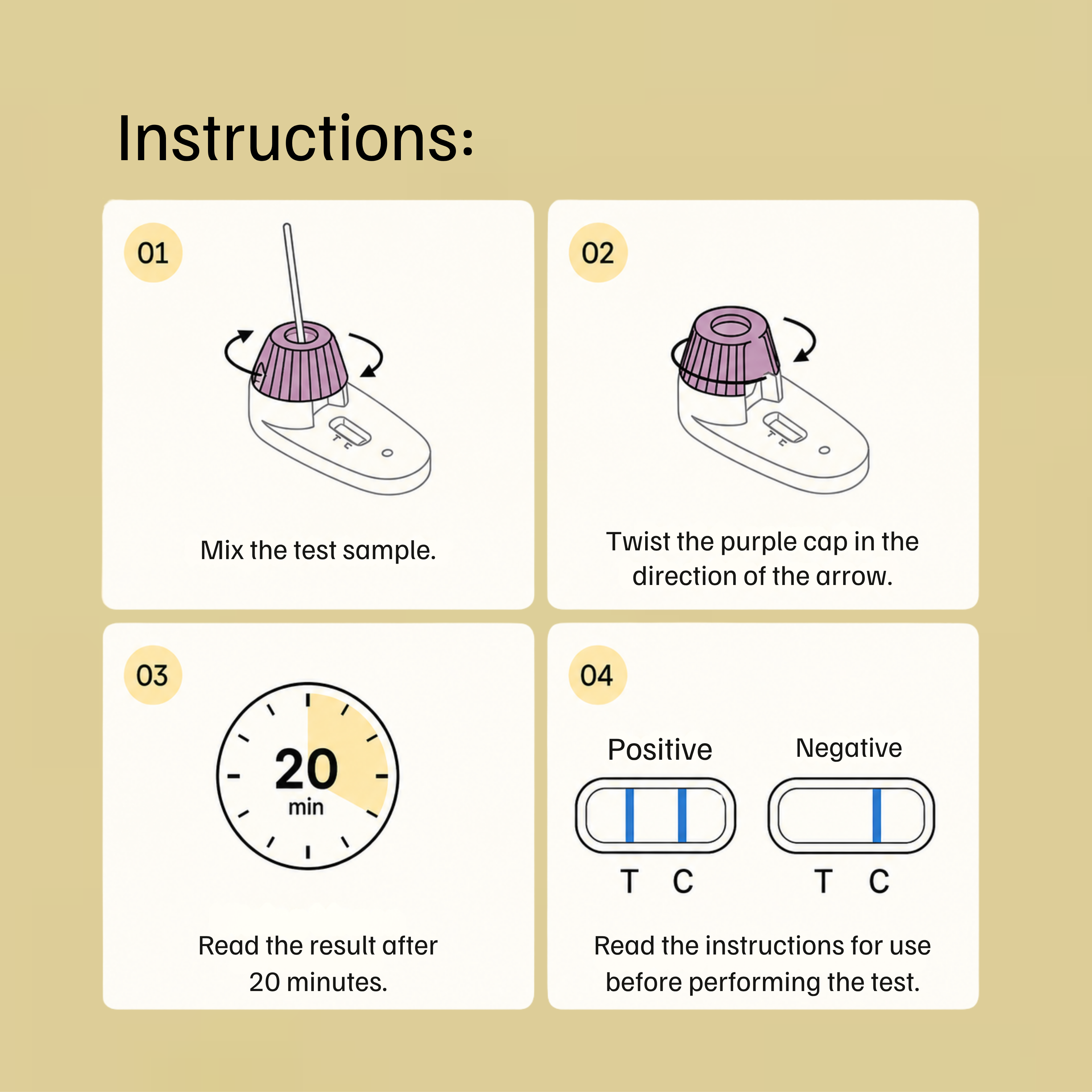 Instructions:

01

T C

Mix the test sample.

02

T C

Twist the purple cap in the direction of the arrow.

03

20
min

Read the result after 20 minutes.

04

Positive

T C

Negative

T C

Read the instructions for use before performing the test.